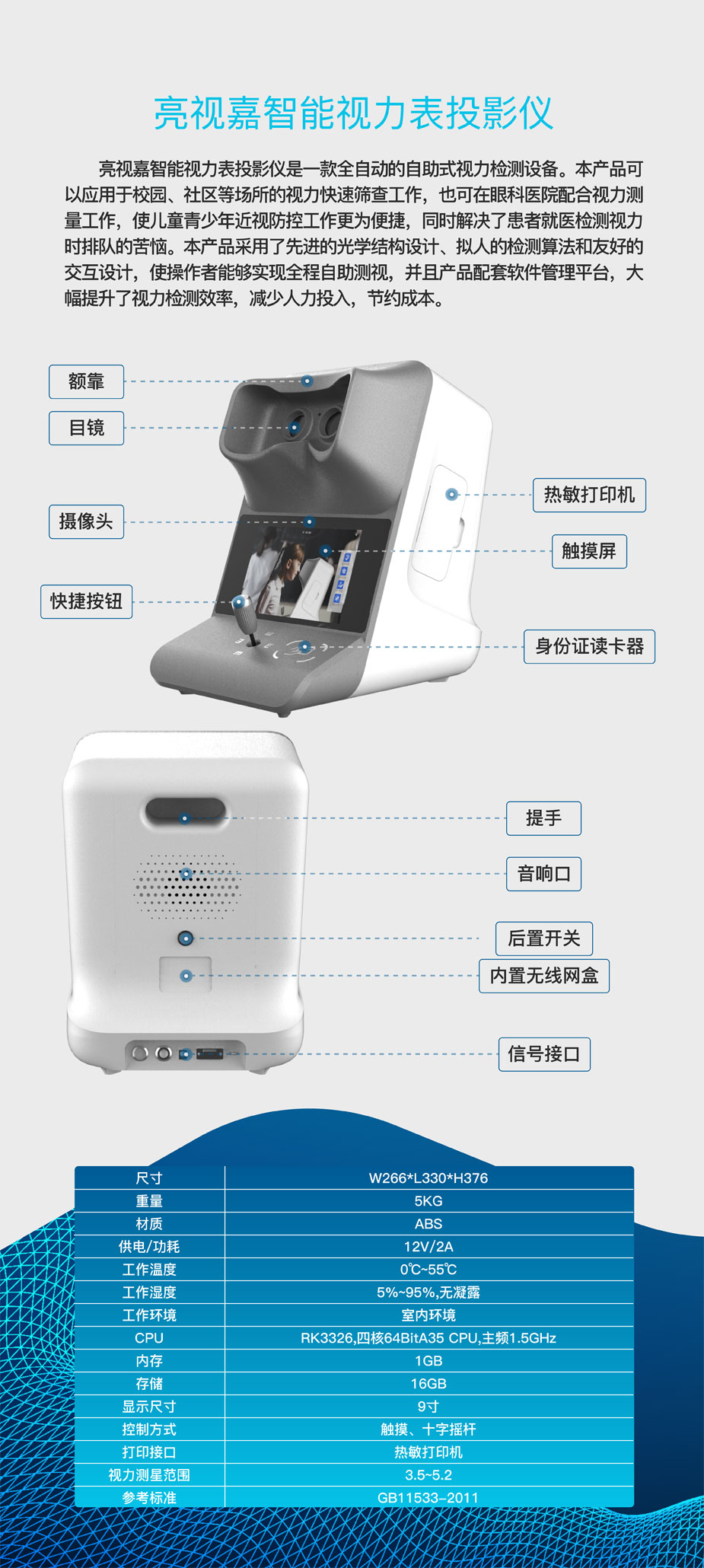 亮视嘉智能视力表投影仪

亮视嘉智能视力表投影仪是一款全自动的自助式视力检测设备。本产品可以应用于校园、社区等场所的视力快速筛查工作，也可在眼科医院配合视力测量工作，使儿童青少年近视防控工作更为便捷，同时解决了患者就医检测视力时排队的苦恼。本产品采用了先进的光学结构设计、拟人的检测算法和友好的交互设计，使操作者能够实现全程自助测视，并且产品配套软件管理平台，大幅提升了视力检测效率，减少人力投入，节约成本。

额靠
目镜
摄像头
快捷按钮
热敏打印机
触摸屏
身份证读卡器

提手
音响口
后置开关
内置无线网盒
信号接口

| 尺寸 | W266*L330*H376 |
|---|---|
| 重量 | 5KG |
| 材质 | ABS |
| 供电/功耗 | 12V/2A |
| 工作温度 | 0℃~55℃ |
| 工作湿度 | 5%~95%,无凝露 |
| 工作环境 | 室内环境 |
| CPU | RK3326,四核64BitA35 CPU,主频1.5GHz |
| 内存 | 1GB |
| 存储 | 16GB |
| 显示尺寸 | 9寸 |
| 控制方式 | 触摸、十字摇杆 |
| 打印接口 | 热敏打印机 |
| 视力测星范围 | 3.5~5.2 |
| 参考标准 | GB11533-2011 |